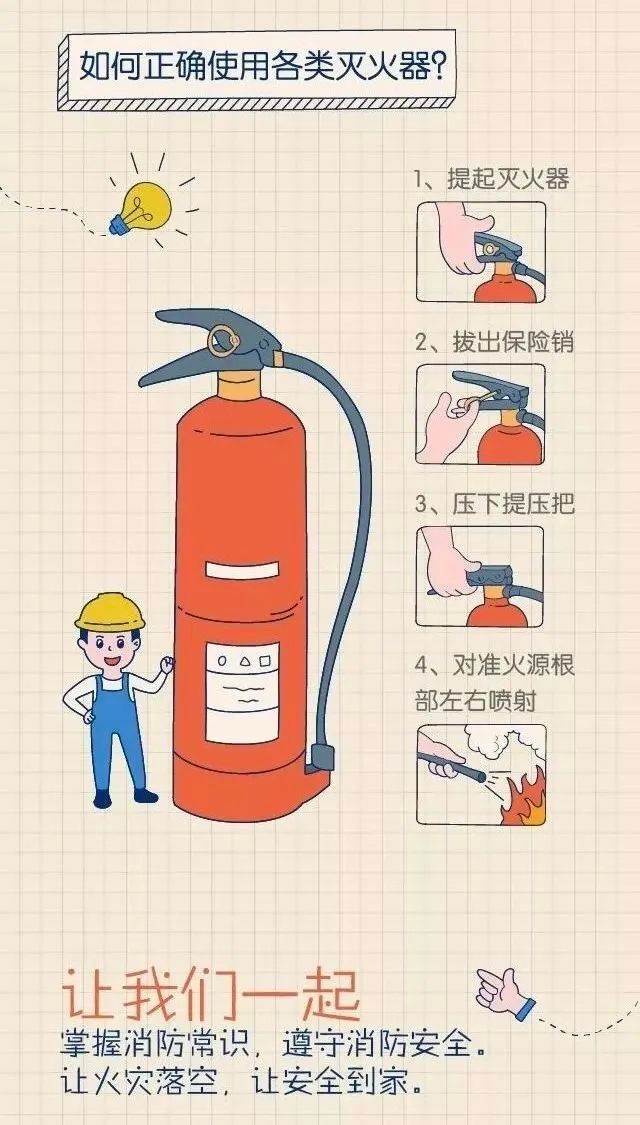 如何正确使用各类灭火器?

1、提起灭火器

2、拔出保险销

3、压下提压把

4、对准火源根部左右喷射

让我们一起

掌握消防常识，遵守消防安全。
让火灾落空，让安全到家。